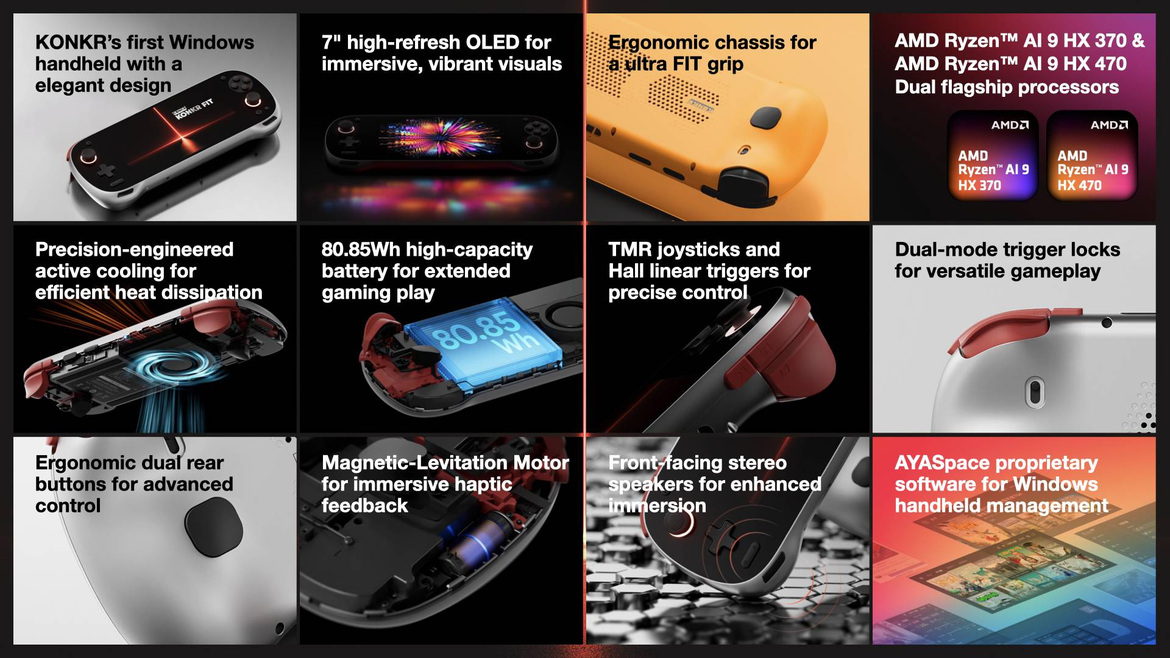 KONKR's first Windows handheld with a elegant design

KONKR FIT

7" high-refresh OLED for immersive, vibrant visuals

Ergonomic chassis for a ultra FIT grip

AMD Ryzen™ AI 9 HX 370 & AMD Ryzen™ AI 9 HX 470 Dual flagship processors

AMD
AMD Ryzen™ AI 9 HX 370

AMD
AMD Ryzen™ AI 9 HX 470

Precision-engineered active cooling for efficient heat dissipation

80.85Wh high-capacity battery for extended gaming play

80.85 Wh

TMR joysticks and Hall linear triggers for precise control

Dual-mode trigger locks for versatile gameplay

Ergonomic dual rear buttons for advanced control

Magnetic-Levitation Motor for immersive haptic feedback

Front-facing stereo speakers for enhanced immersion

AYASpace proprietary software for Windows handheld management