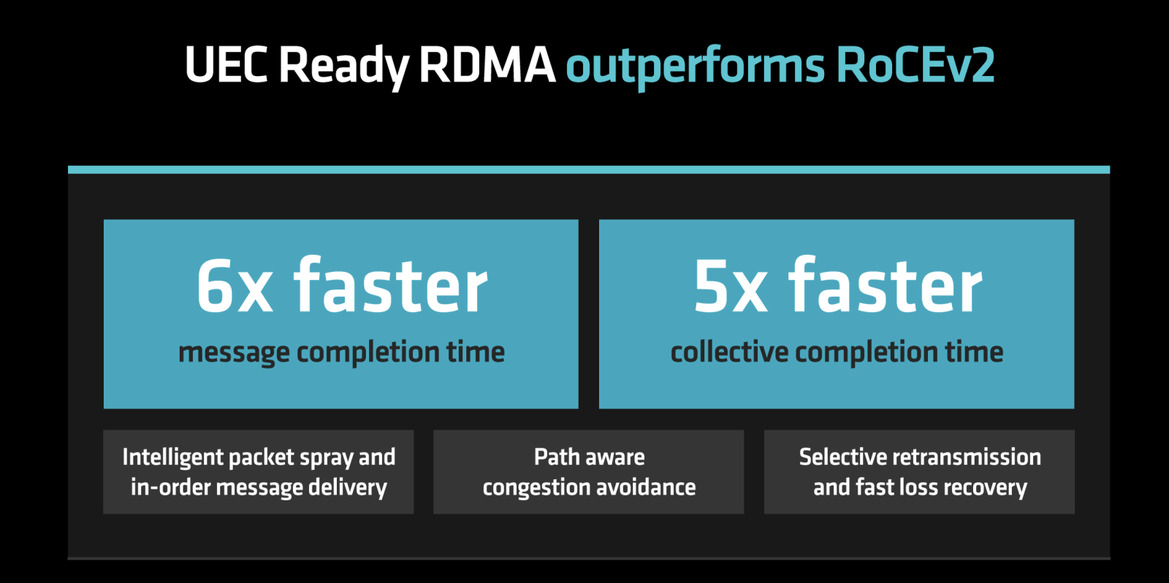 UEC Ready RDMA outperforms RoCEv2

6x faster
message completion time

5x faster
collective completion time

Intelligent packet spray and in-order message delivery

Path aware congestion avoidance

Selective retransmission and fast loss recovery