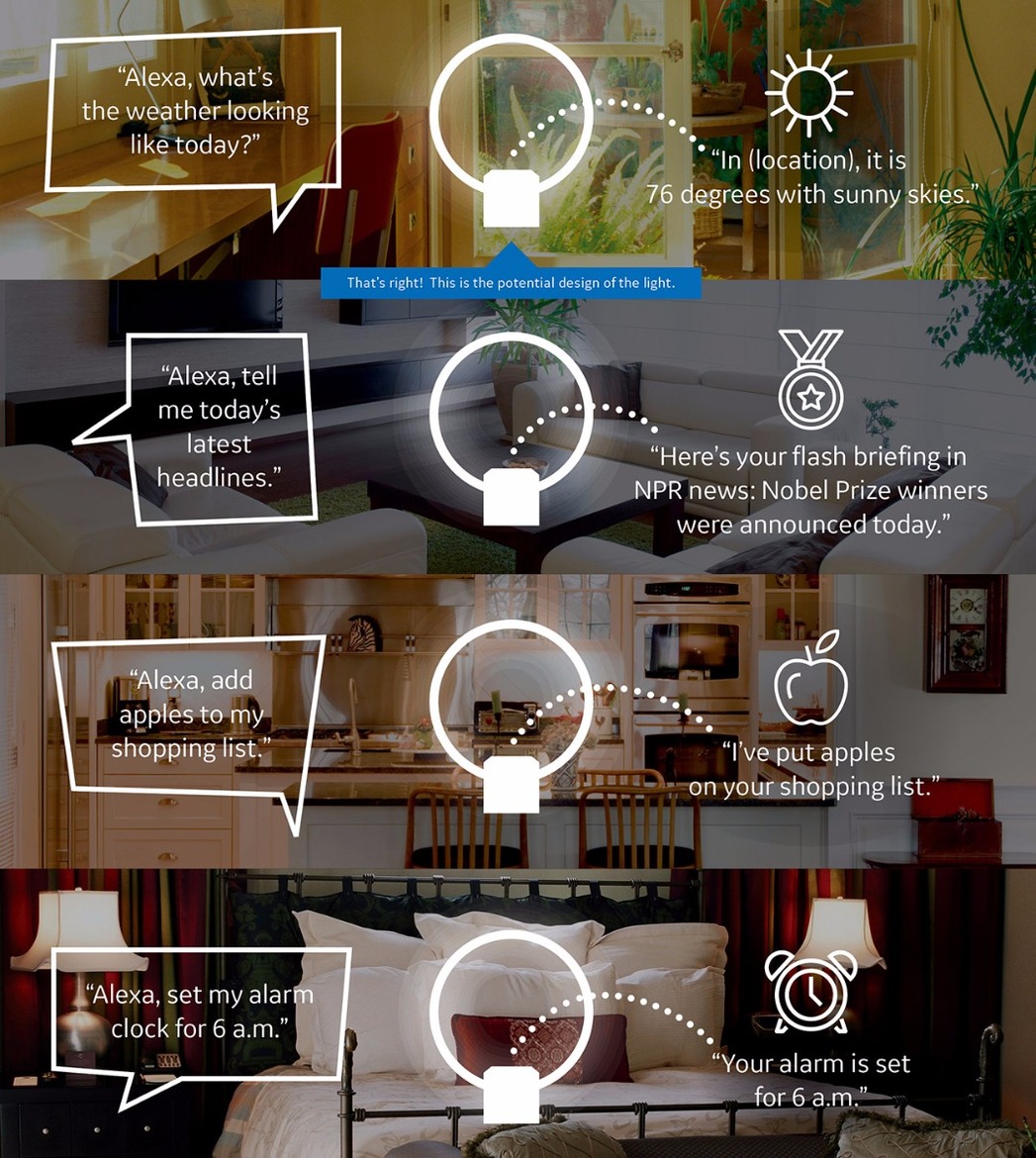 "Alexa, what's the weather looking like today?"

"In (location), it is 76 degrees with sunny skies."

That's right! This is the potential design of the light.

"Alexa, tell me today's latest headlines."

"Here's your flash briefing in NPR news: Nobel Prize winners were announced today."

"Alexa, add apples to my shopping list."

"I've put apples on your shopping list."

"Alexa, set my alarm clock for 6 a.m."

"Your alarm is set for 6 a.m."