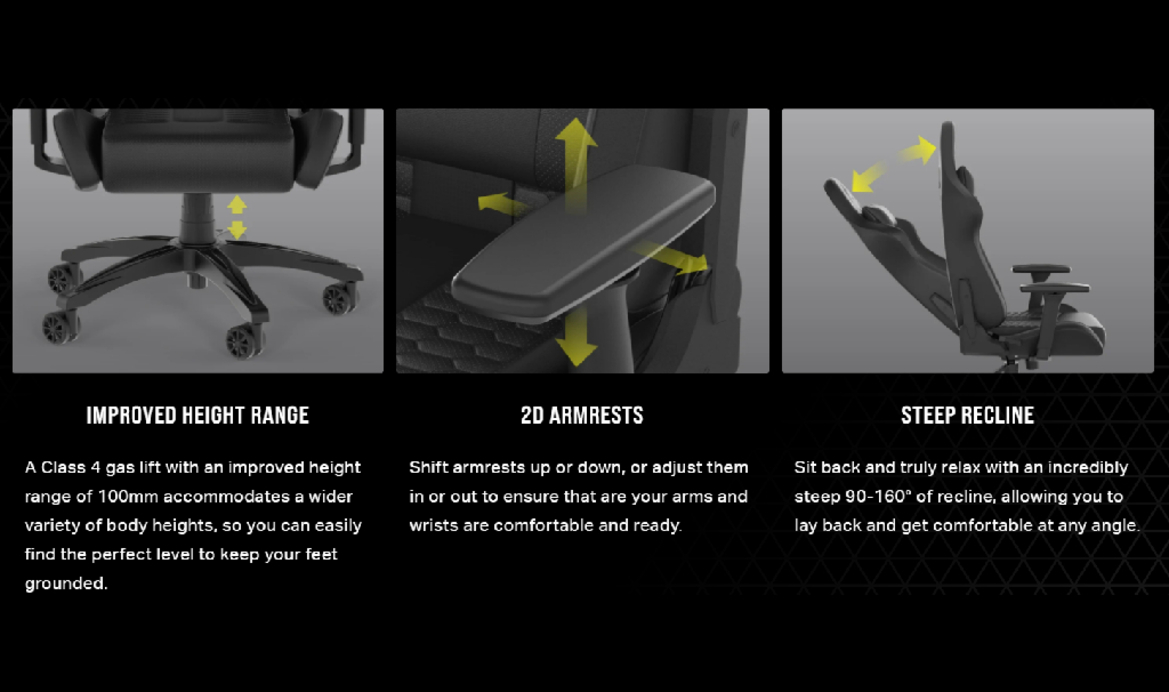 IMPROVED HEIGHT RANGE

A Class 4 gas lift with an improved height range of 100mm accommodates a wider variety of body heights, so you can easily find the perfect level to keep your feet grounded.

2D ARMRESTS

Shift armrests up or down, or adjust them in or out to ensure that are your arms and wrists are comfortable and ready.

STEEP RECLINE

Sit back and truly relax with an incredibly steep 90-160° of recline, allowing you to lay back and get comfortable at any angle.