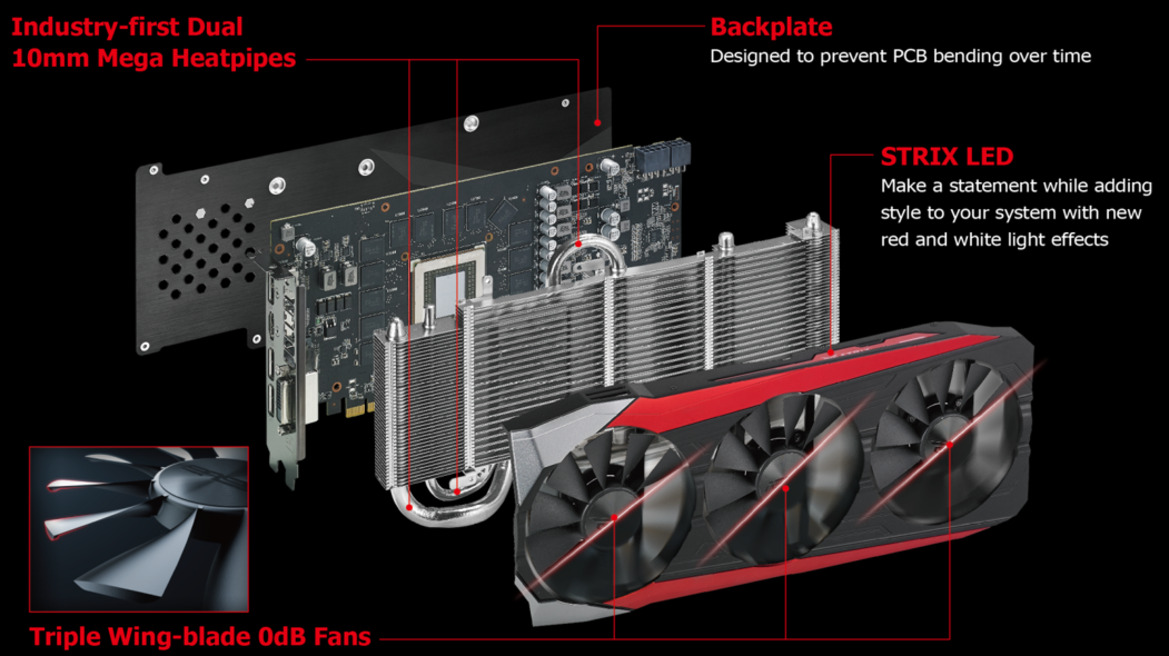 Industry-first Dual
10mm Mega Heatpipes

Backplate
Designed to prevent PCB bending over time

STRIX LED
Make a statement while adding style to your system with new red and white light effects

Triple Wing-blade 0dB Fans